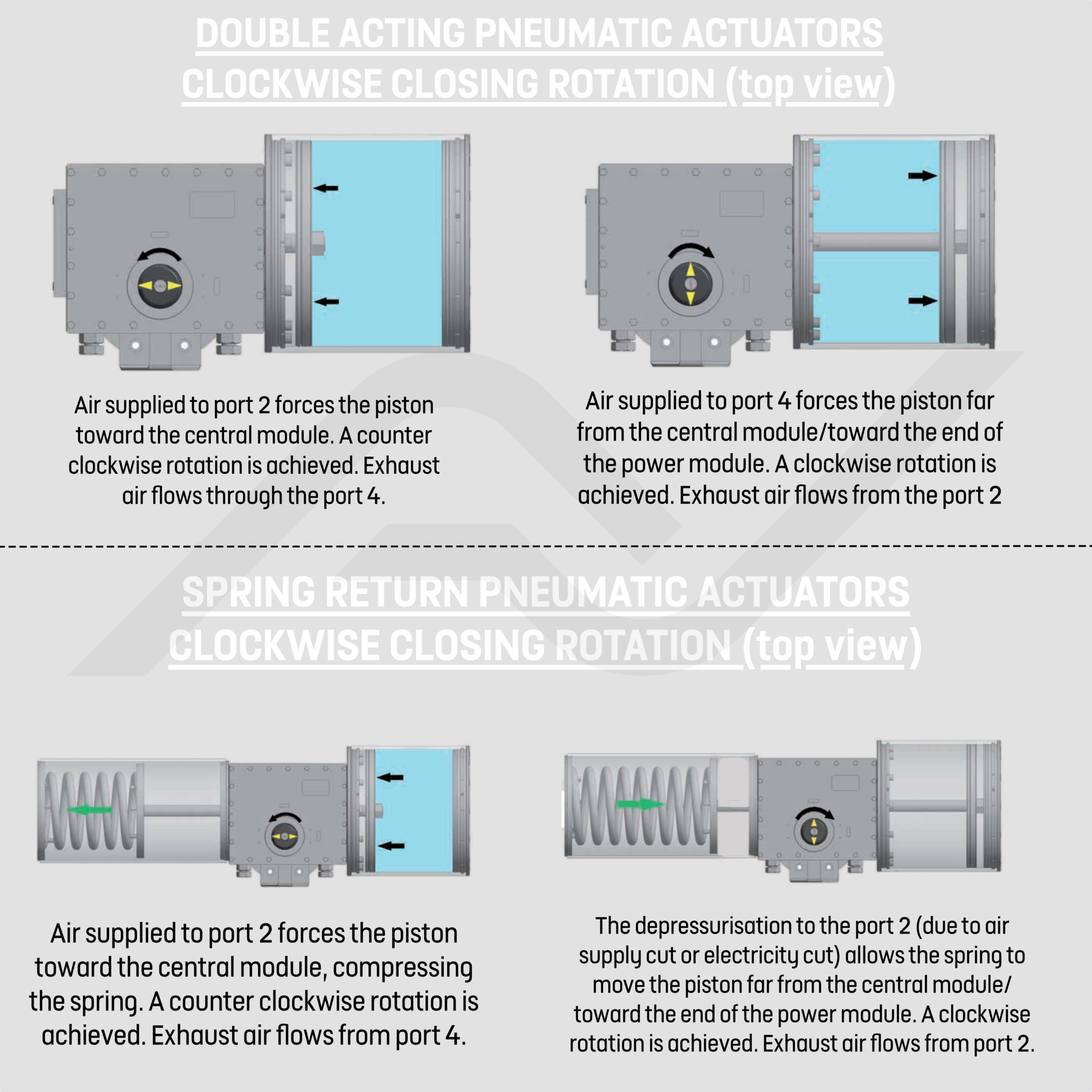 DOUBLE ACTING PNEUMATIC ACTUATORS
CLOCKWISE CLOSING ROTATION (top view)

Air supplied to port 2 forces the piston toward the central module. A counter clockwise rotation is achieved. Exhaust air flows through the port 4.

Air supplied to port 4 forces the piston far from the central module/toward the end of the power module. A clockwise rotation is achieved. Exhaust air flows from the port 2

SPRING RETURN PNEUMATIC ACTUATORS
CLOCKWISE CLOSING ROTATION (top view)

Air supplied to port 2 forces the piston toward the central module, compressing the spring. A counter clockwise rotation is achieved. Exhaust air flows from port 4.

The depressurisation to the port 2 (due to air supply cut or electricity cut) allows the spring to move the piston far from the central module/ toward the end of the power module. A clockwise rotation is achieved. Exhaust air flows from port 2.