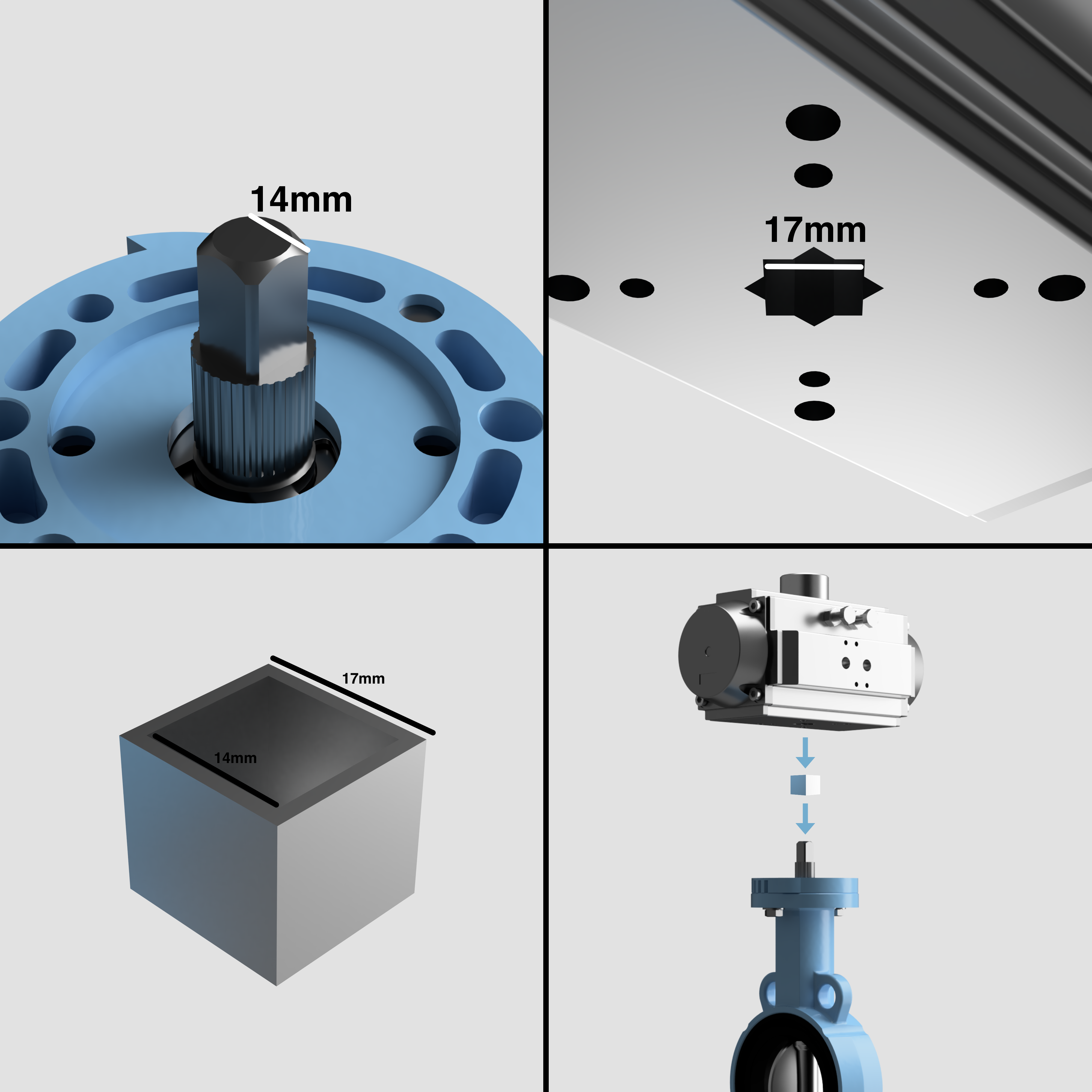 14mm

17mm

17mm

14mm