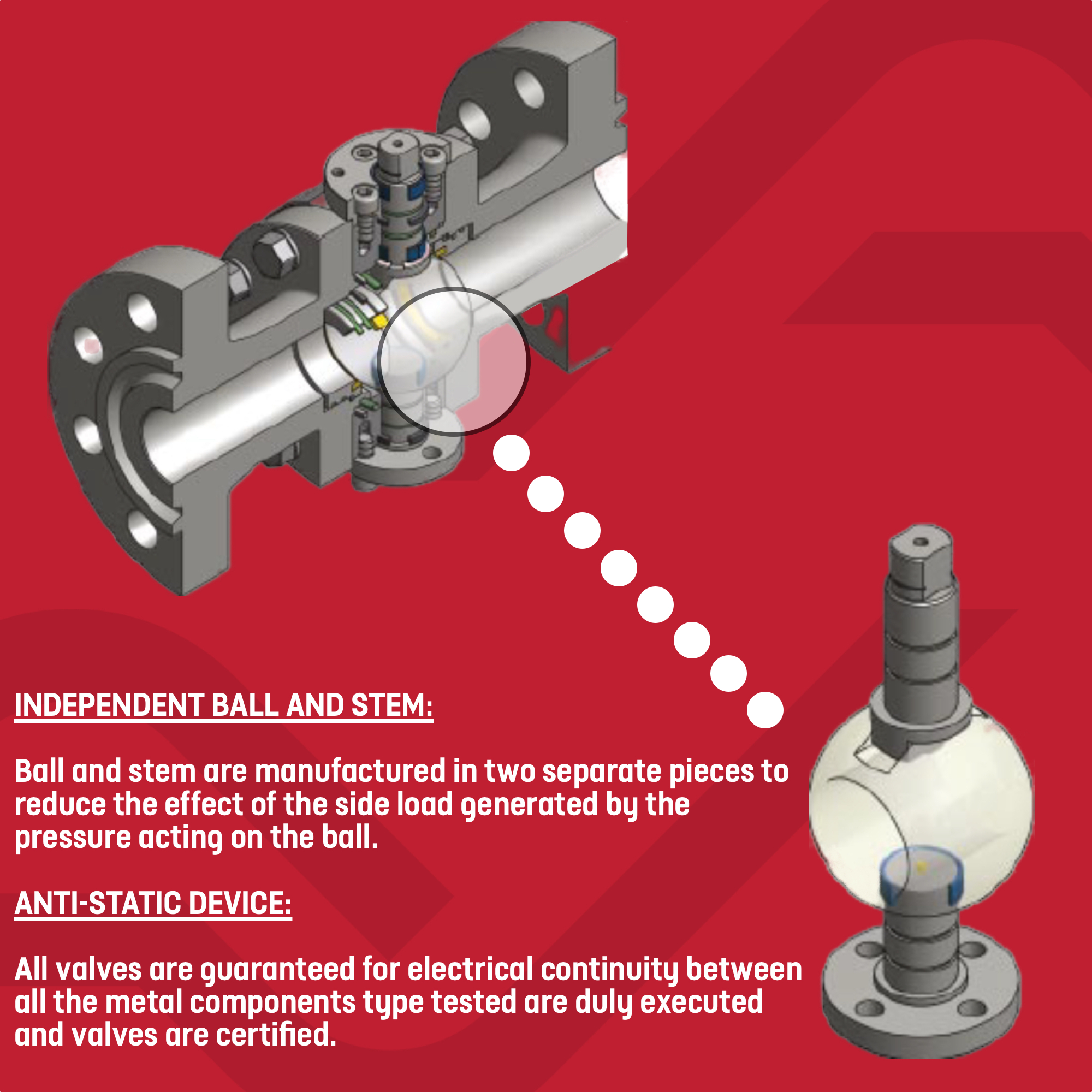 INDEPENDENT BALL AND STEM:

Ball and stem are manufactured in two separate pieces to reduce the effect of the side load generated by the pressure acting on the ball.

ANTI-STATIC DEVICE:

All valves are guaranteed for electrical continuity between all the metal components type tested are duly executed and valves are certified.